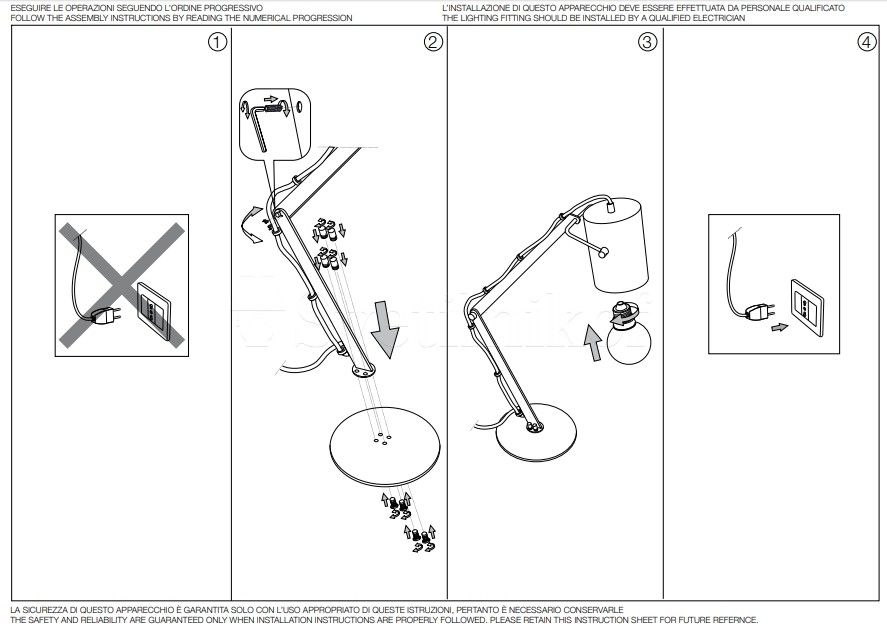 ESEGUIRE LE OPERAZIONI SEGUENDO L'ORDINE PROGRESSIVO
FOLLOW THE ASSEMBLY INSTRUCTIONS BY READING THE NUMERICAL PROGRESSION

L'INSTALLAZIONE DI QUESTO APPARECCHIO DEVE ESSERE EFFETTUATA DA PERSONALE QUALIFICATO
THE LIGHTING FITTING SHOULD BE INSTALLED BY A QUALIFIED ELECTRICIAN

①

②

③

④

LA SICUREZZA DI QUESTO APPARECCHIO È GARANTITA SOLO CON L'USO APPROPRIATO DI QUESTE ISTRUZIONI, PERTANTO È NECESSARIO CONSERVARLE
THE SAFETY AND RELIABILITY ARE GUARANTEED ONLY WHEN INSTALLATION INSTRUCTIONS ARE PROPERLY FOLLOWED. PLEASE RETAIN THIS INSTRUCTION SHEET FOR FUTURE REFERNCE.