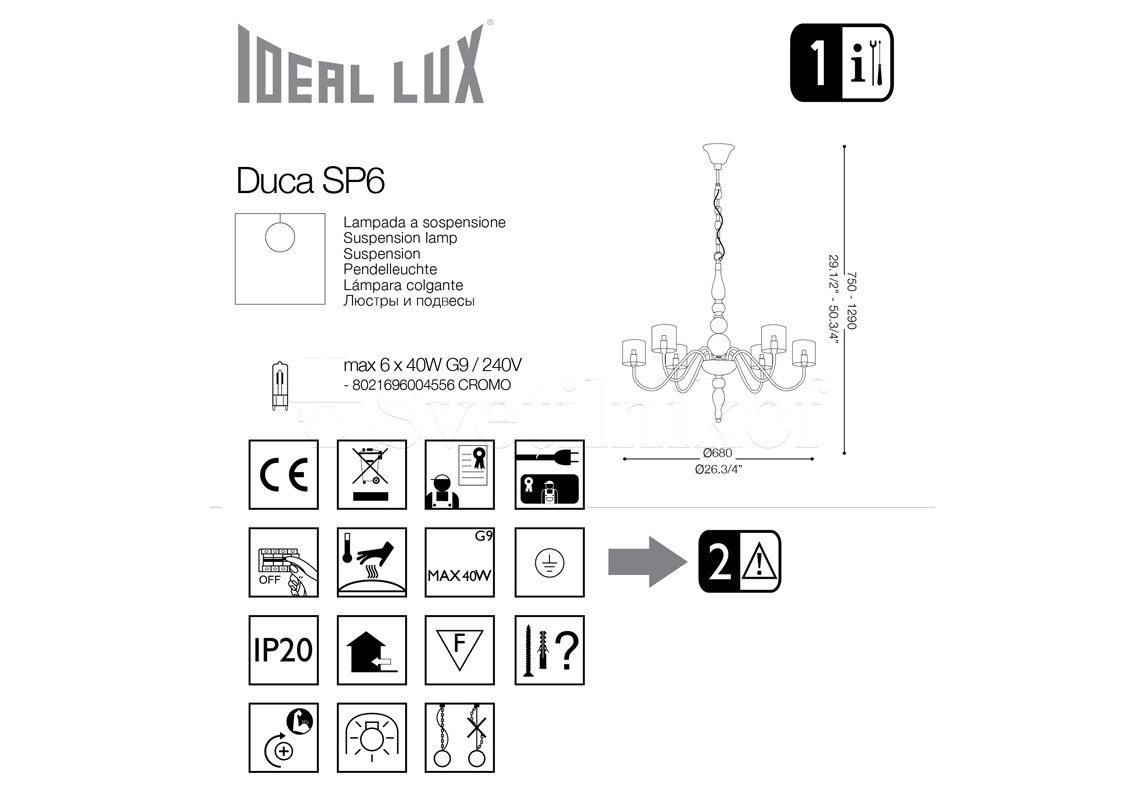 IDEAL LUX®

1 i

Duca SP6

Lampada a sospensione
Suspension lamp
Suspension
Pendelleuchte
Lámpara colgante
Люстры и подвесы

max 6 x 40W G9 / 240V
- 8021696004556 CROMO

750 - 1290
29.1/2" - 50.3/4"

Ø680
Ø26.3/4"

Svetilnikof

CE

OFF

G9
MAX 40W

2

IP20

F

?